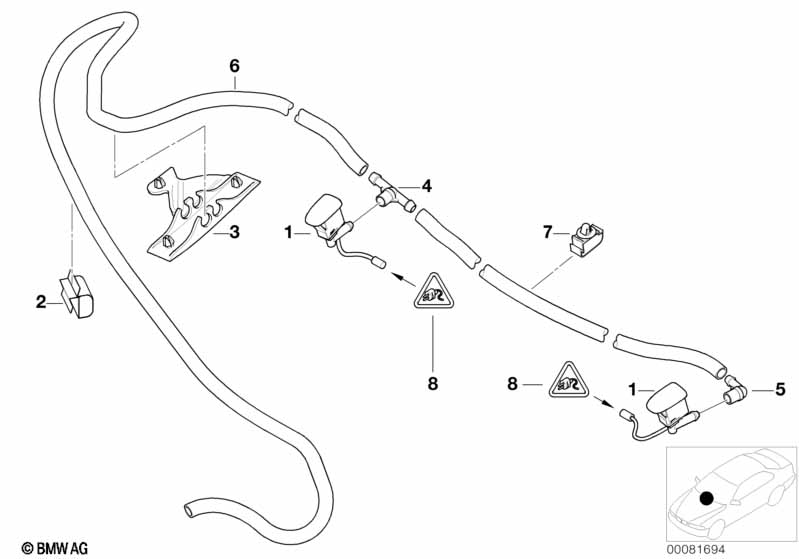 6
4
3
1
7
2
8
8
1
5
© BMW AG
00081694