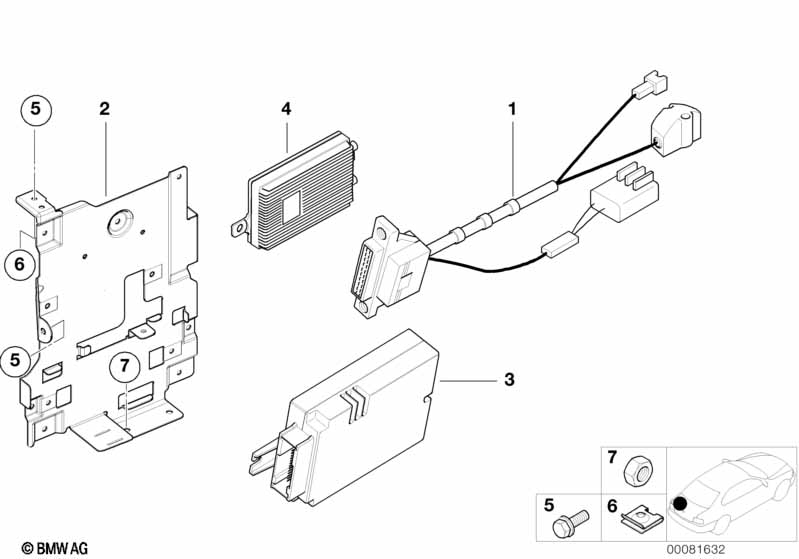 5
2
4
1
6
5
7
3
7
5
6
© BMW AG
00081632