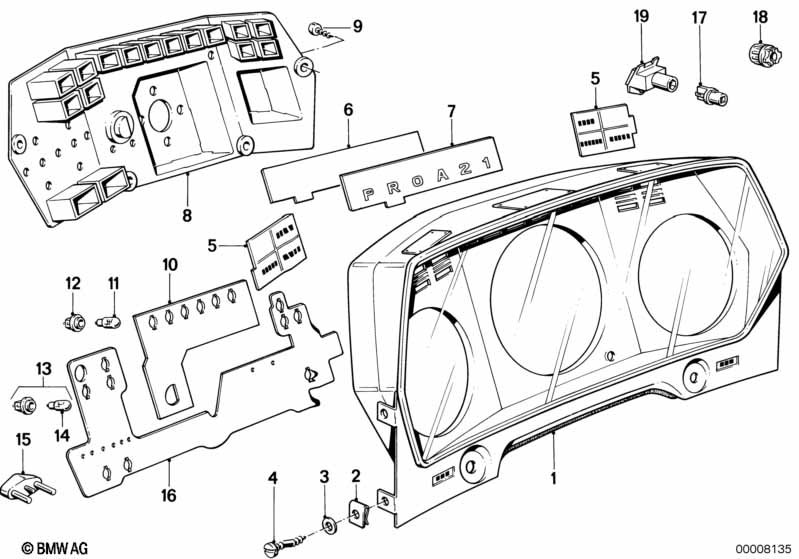 9
19
17
18
5
6
7
P R O A 2 1
8
5
10
12
11
13
14
15
16
4
3
2
1
© BMW AG
00008135