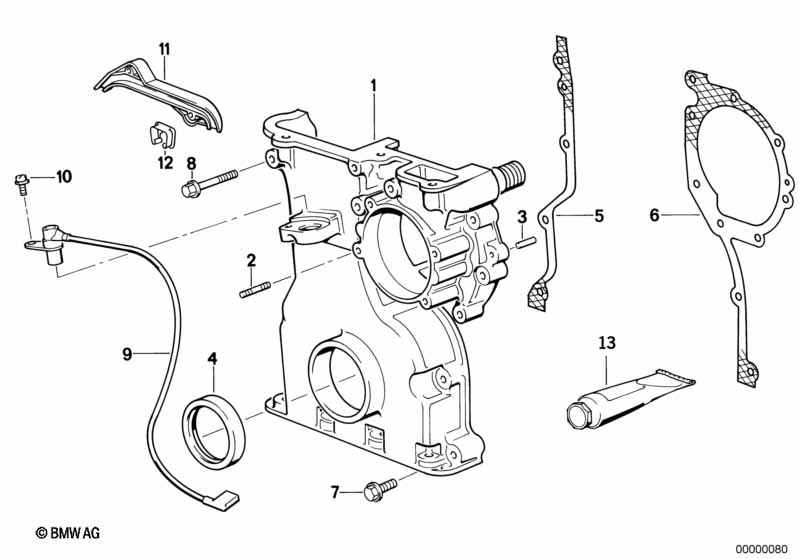 11
1
12
8
10
3
5
6
2
9
4
13
7
© BMW AG
00000080