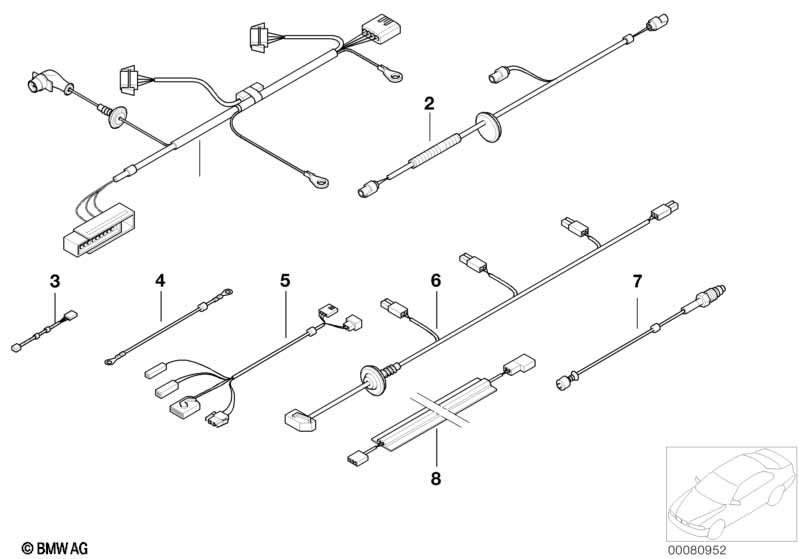 2

3

4

5

6

7

8

© BMW AG

00080952