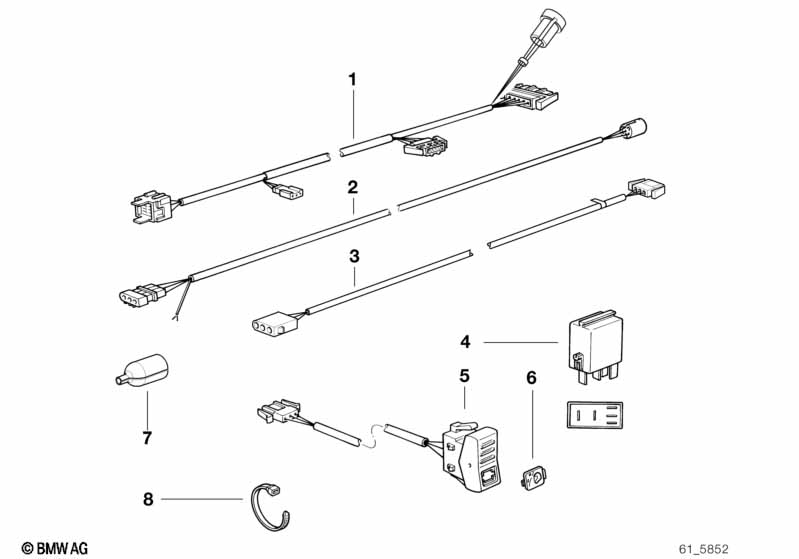 1
2
3
4
5
6
7
8
© BMW AG
61_5852