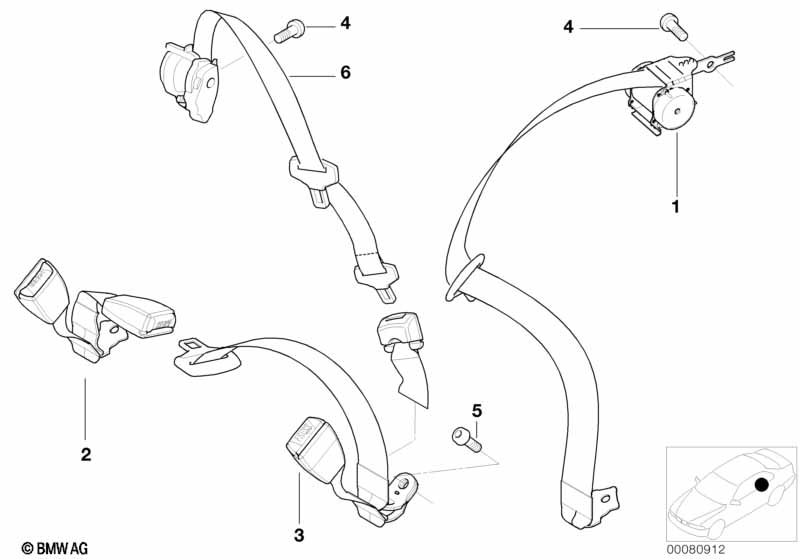 4
6
4
1
2
5
3
© BMW AG
00080912