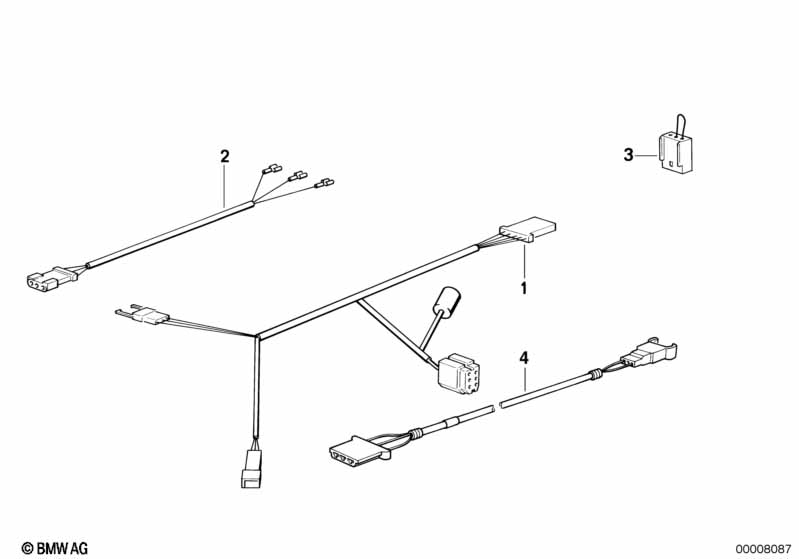 2

3

1

4

© BMW AG

00008087