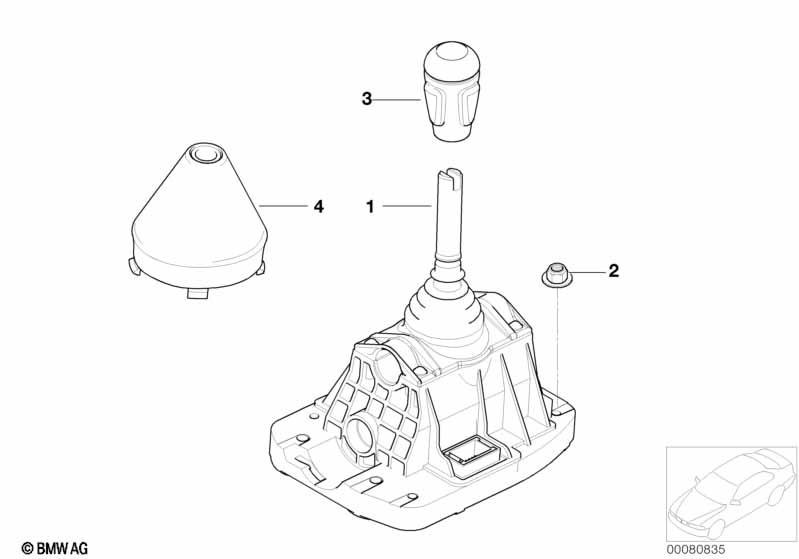 3

4

1

2

© BMW AG

00080835