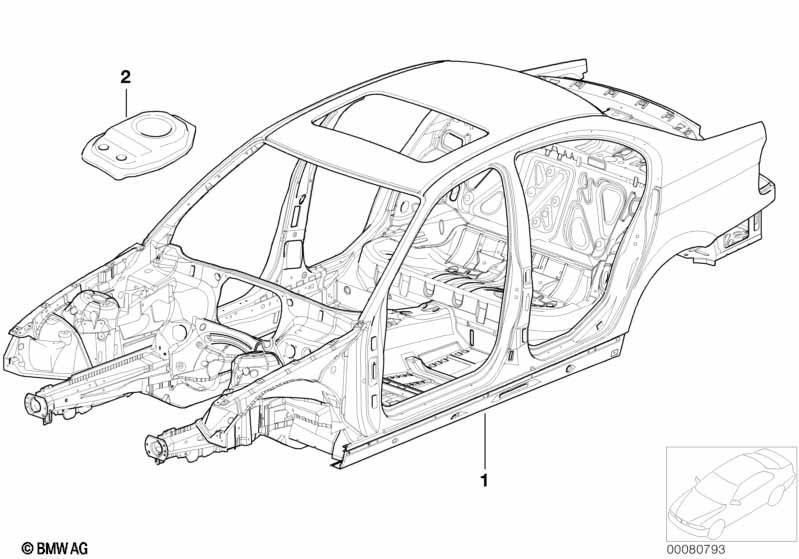 2

1

© BMW AG

00080793