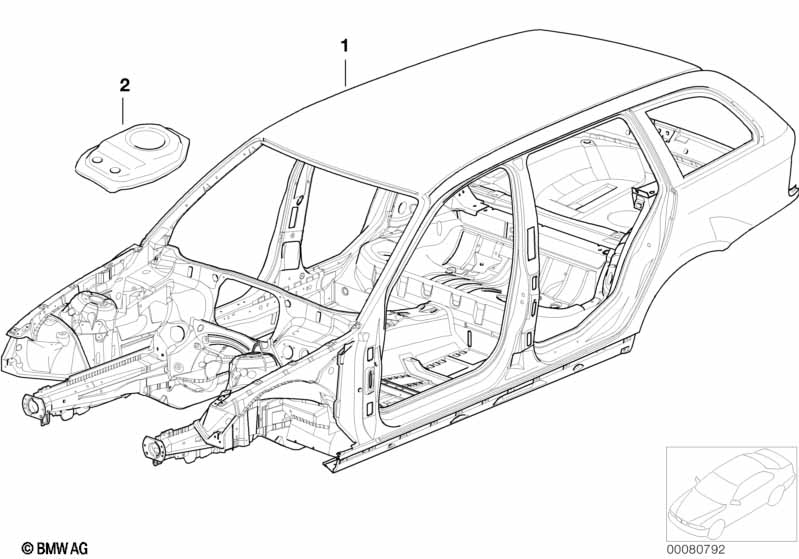 1

2

© BMW AG

00080792