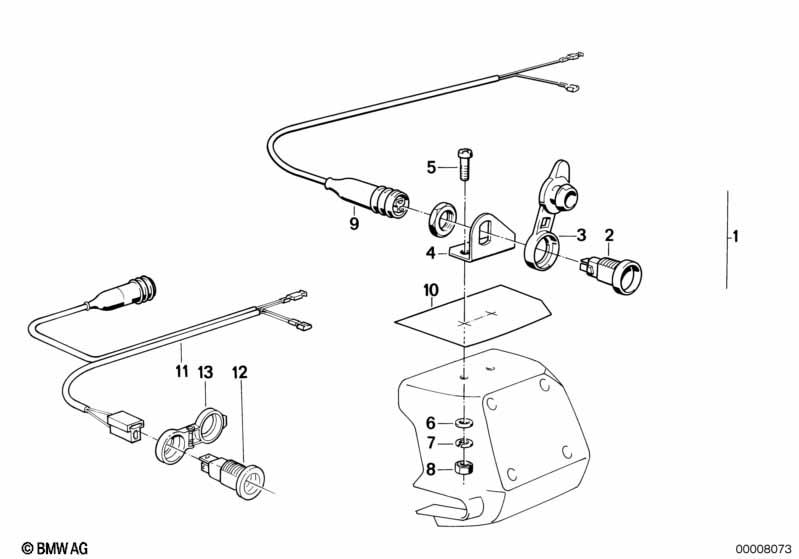 5
9
4
3
2
1
10
11
13
12
6
7
8
© BMW AG
00008073