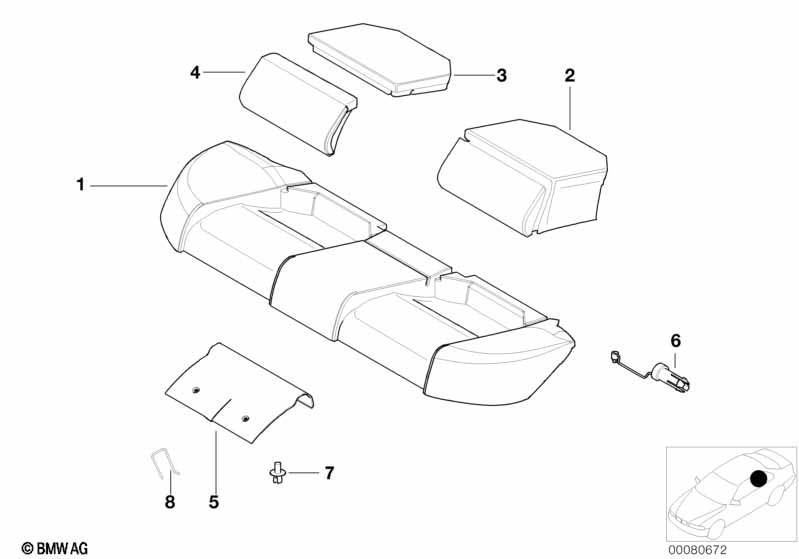 4
3
2
1
6
7
8
5
© BMW AG
00080672