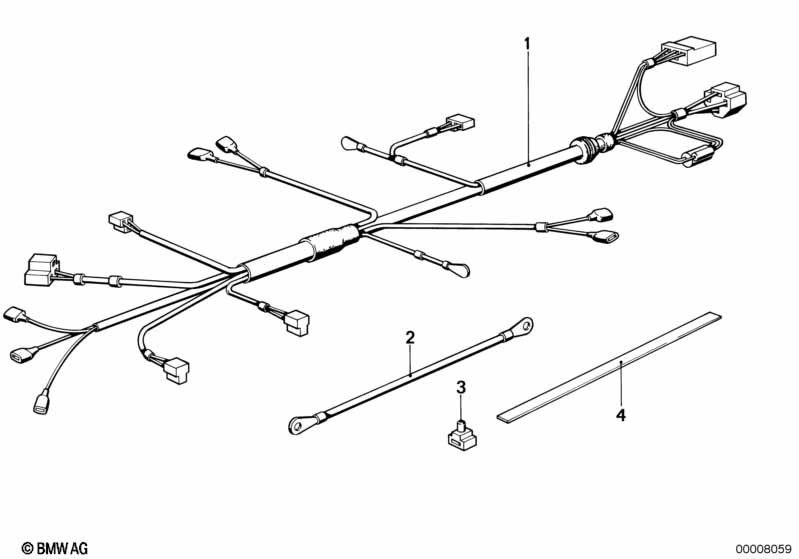 1
2
3
4
© BMW AG
00008059