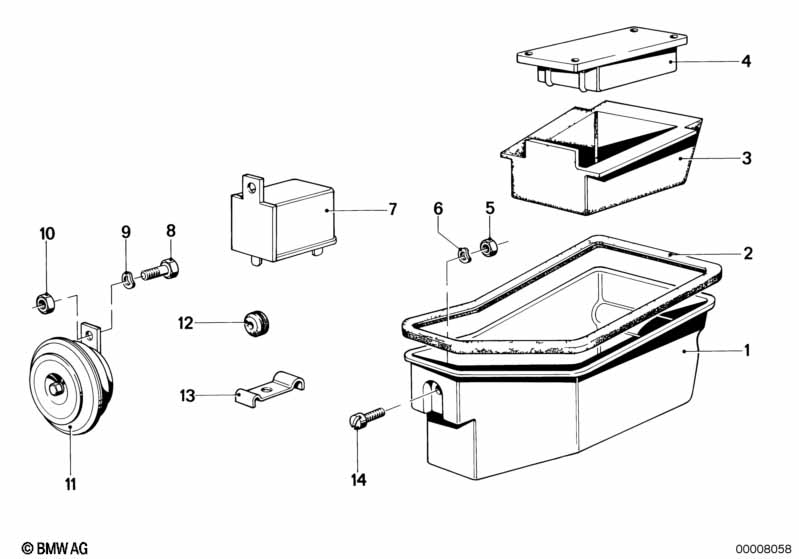 4
3
7
6
5
10
9
8
2
12
1
13
11
14
© BMW AG
00008058