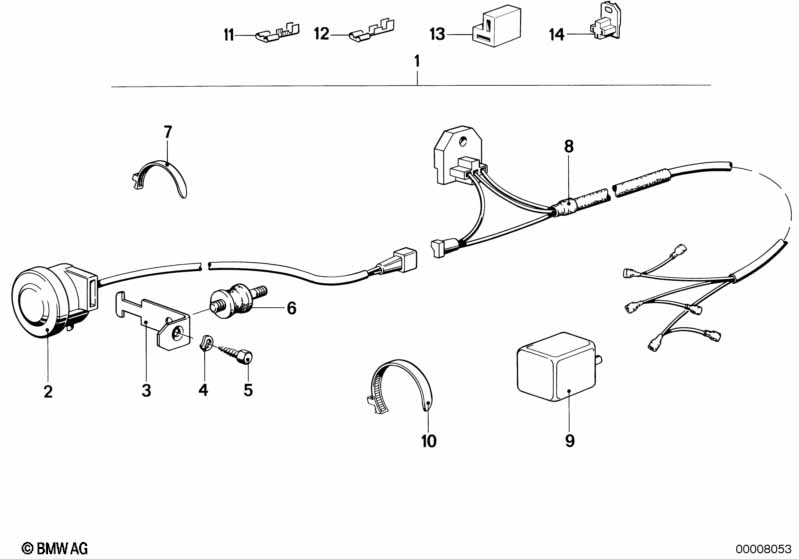 11
12
13
14
1
7
8
6
2
3
4
5
10
9
© BMW AG
00008053