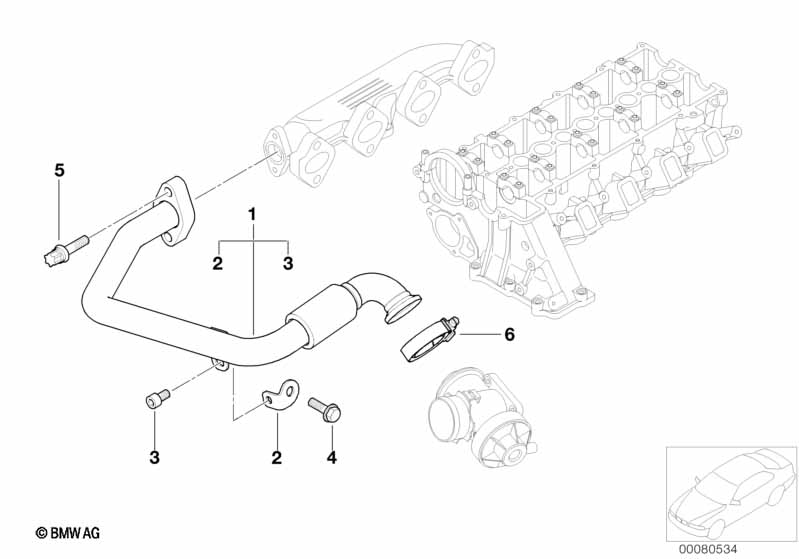 5

1

2

3

6

3

2

4

© BMW AG

00080534