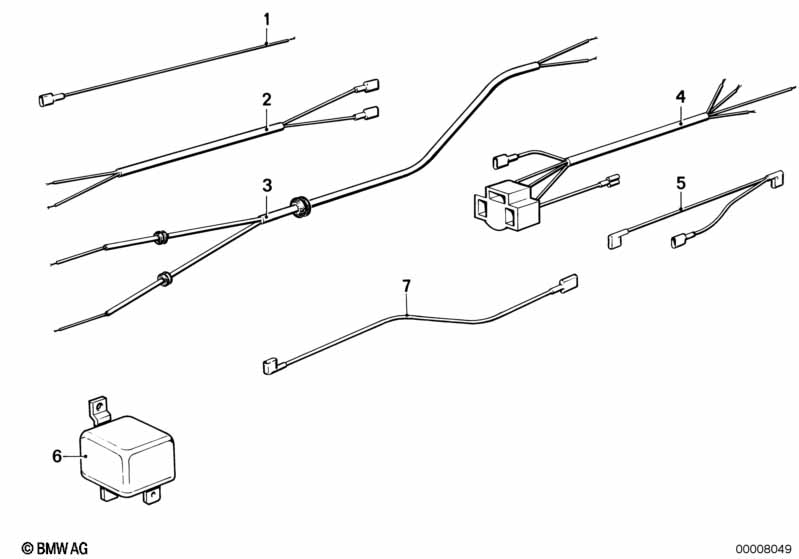 1
2
3
4
5
7
6
© BMW AG
00008049