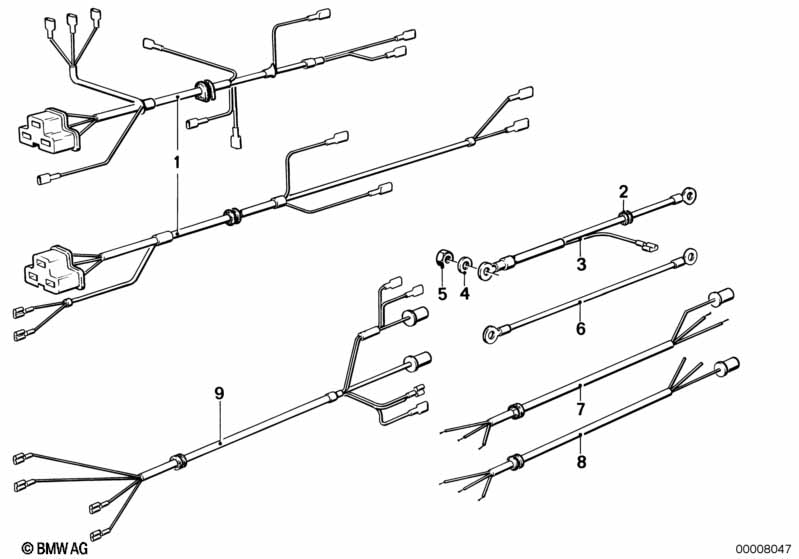 1
2
3
5
4
6
9
7
8
© BMW AG
00008047