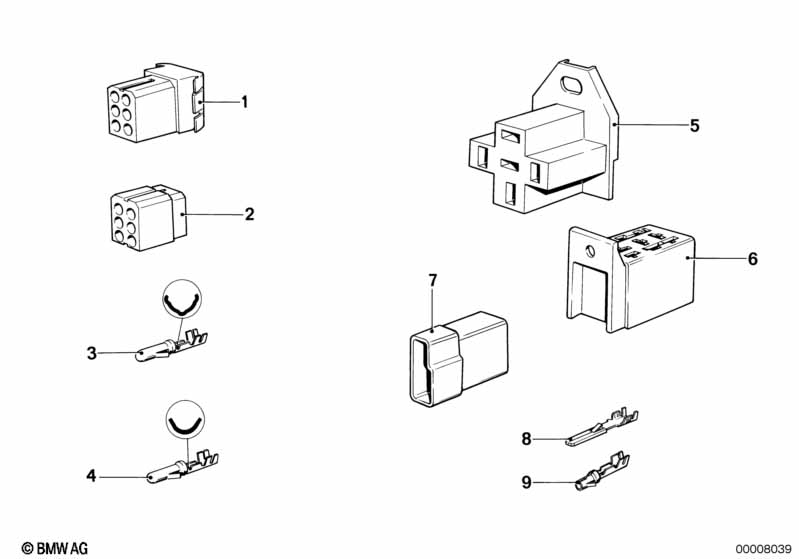 1
2
3
4
5
6
7
8
9
© BMW AG
00008039