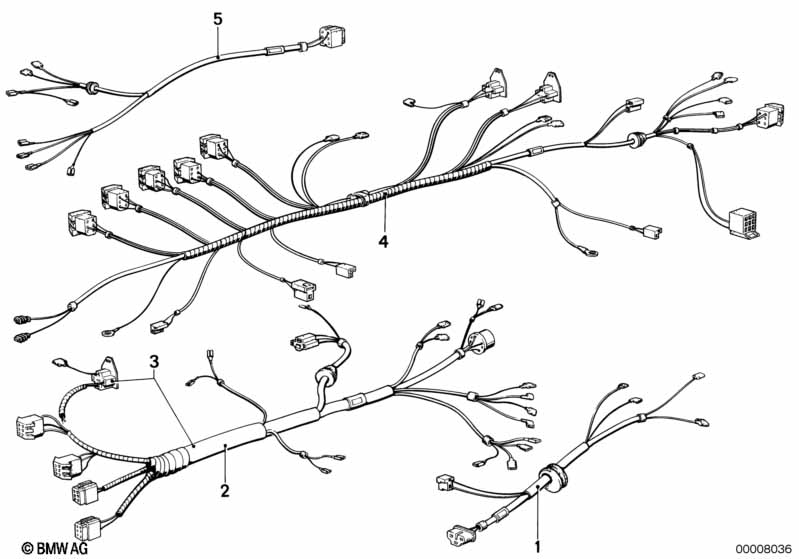 5

4

3

2

1

© BMW AG

00008036