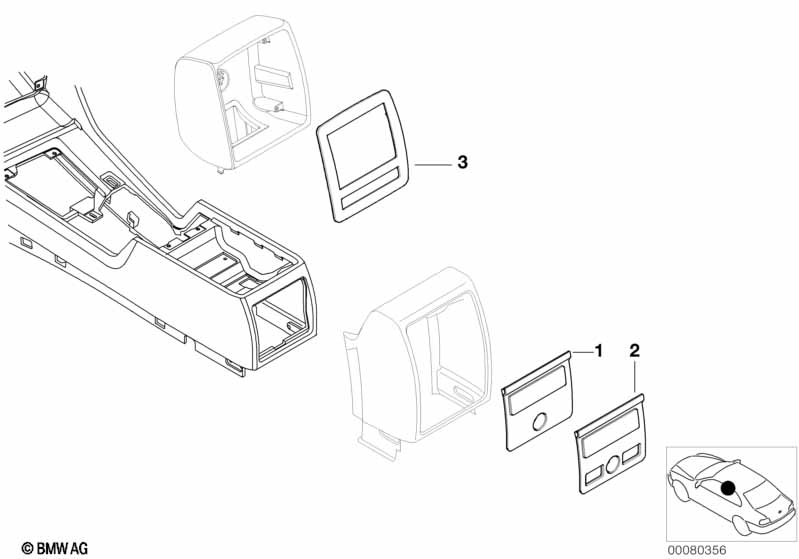 3

1

2

© BMW AG

00080356