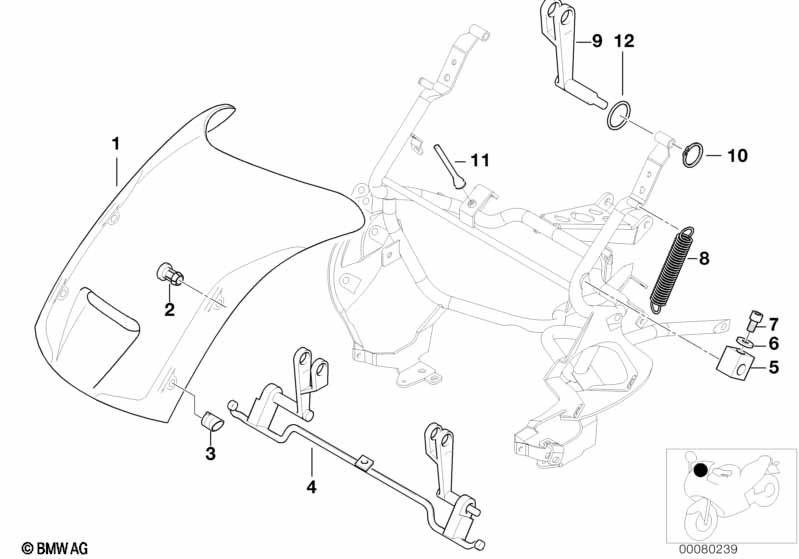 9
12
1
11
10
8
2
7
6
5
3
4
© BMW AG
00080239