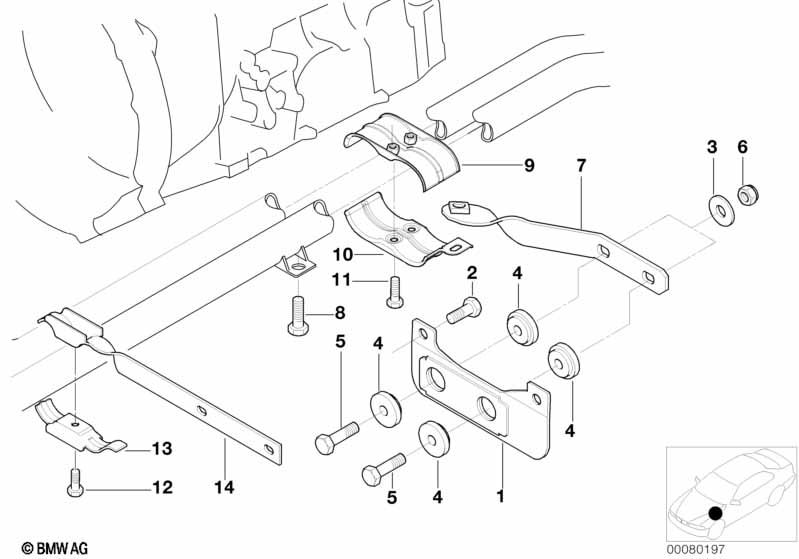 3 6
9 7
10
11 2 4
8
5 4
4
13
12 14 5 4 1
© BMW AG
00080197