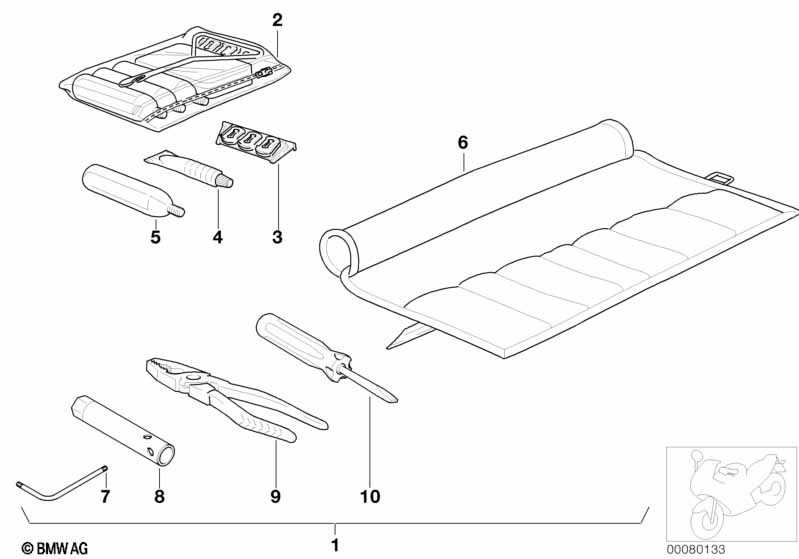 2

6

5

4

3

7

8

9

10

1

© BMW AG

00080133