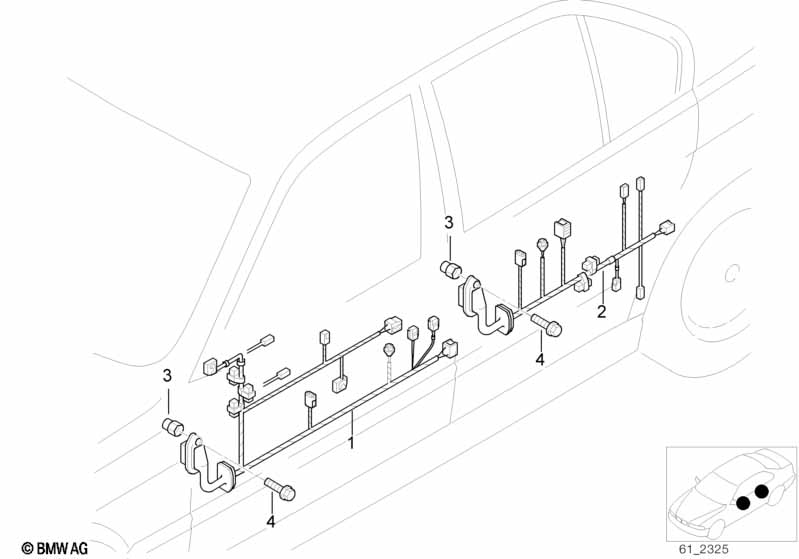 3
2
4
3
1
4
© BMW AG
61_2325