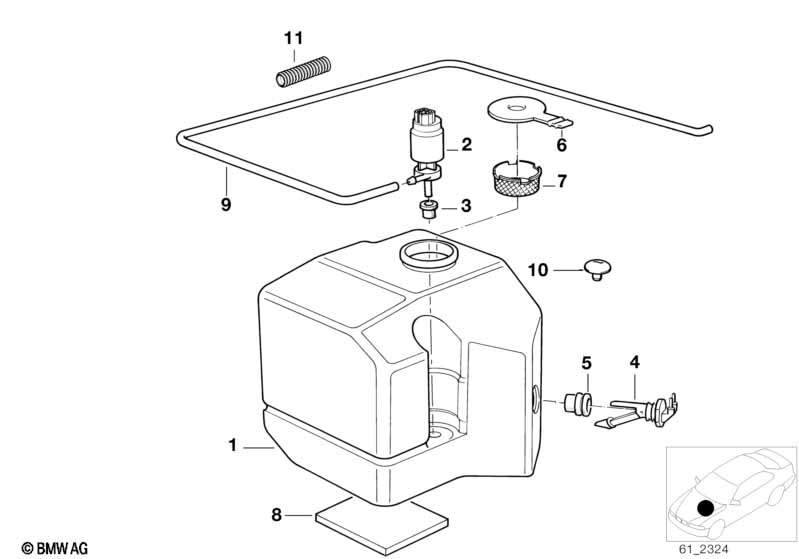 11
2
6
7
9
3
10
5
4
1
8
© BMW AG
61_2324