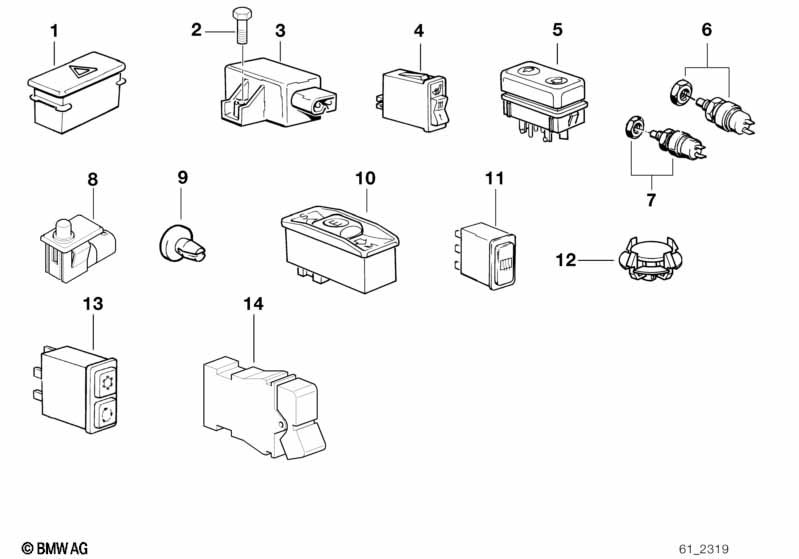 1
2
3
4
5
6
7
8
9
10
11
12
13
14

© BMW AG

61_2319