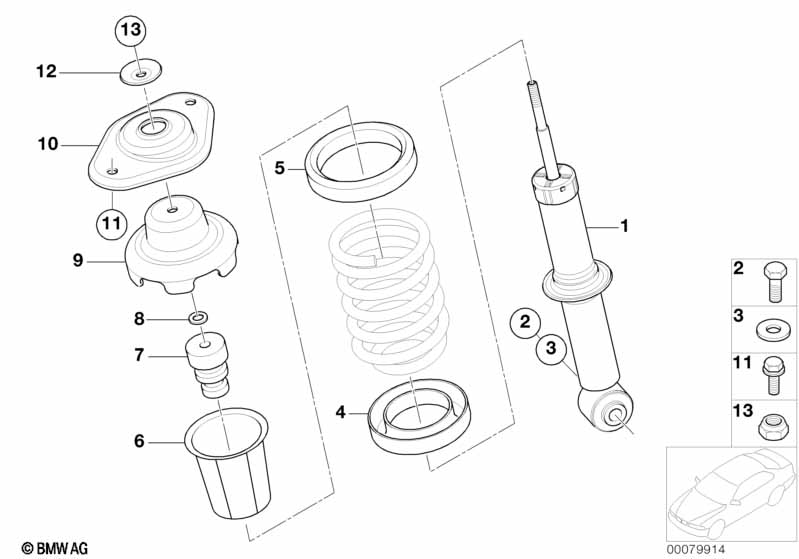 13
12
10
11
9
8
7
6
5
4
1
2
3
2
3
11
13
© BMW AG
00079914