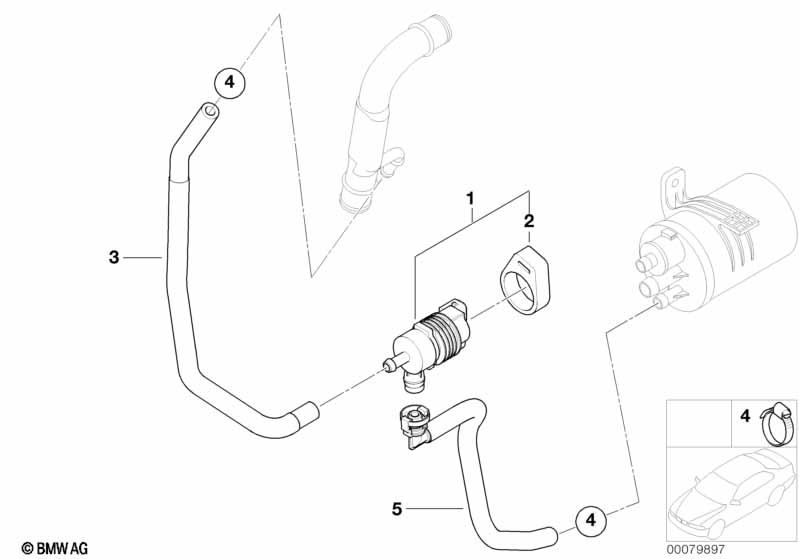 4

1

2

3

4

5

4

© BMW AG

00079897