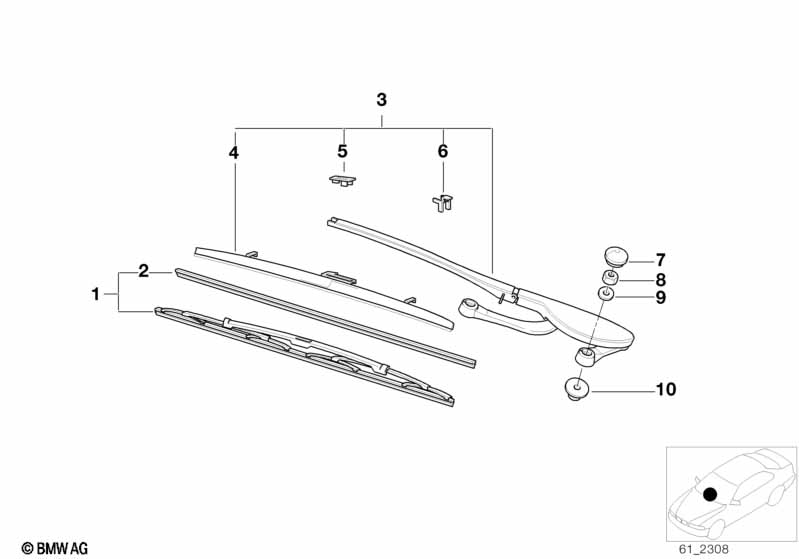 3
4
5
6
2
1
7
8
9
10
© BMW AG
61_2308