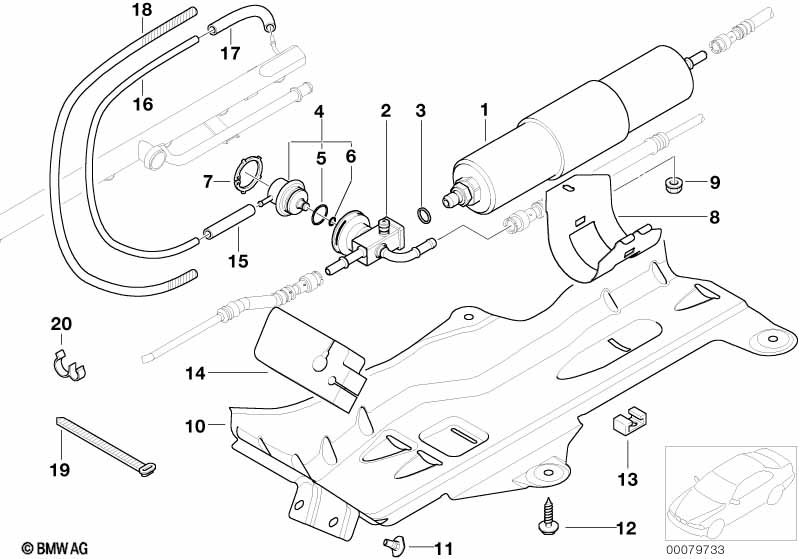 18
17
16
4
2
3
1
5
6
7
9
8
15
20
14
10
19
13
12
11
© BMW AG
00079733