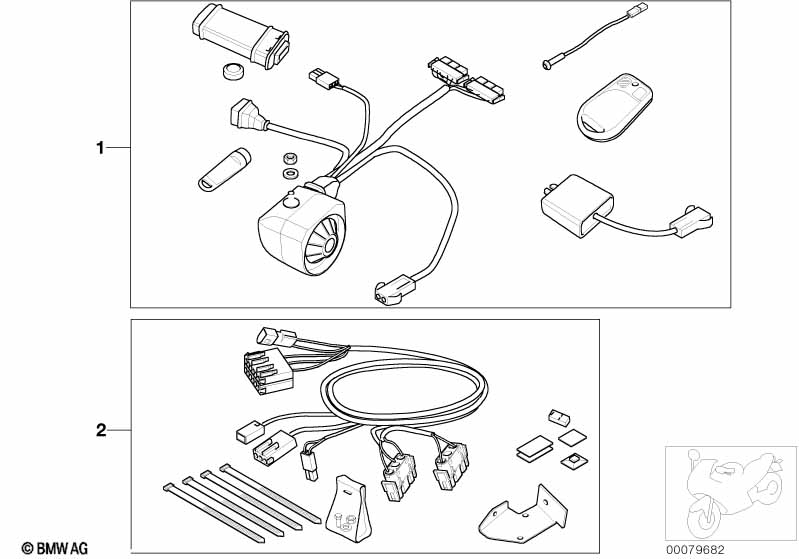 1

2

© BMW AG

00079682