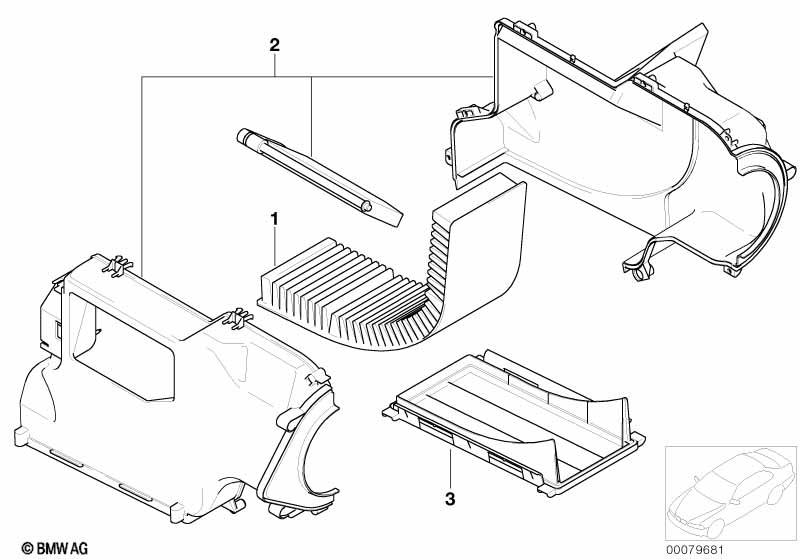 2

1

3

© BMW AG

00079681