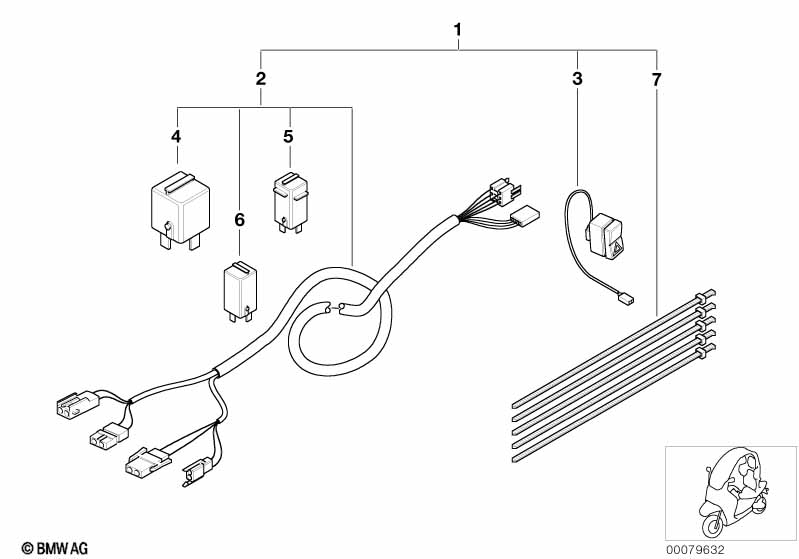 1
2
3
7
4
5
6
© BMW AG
00079632