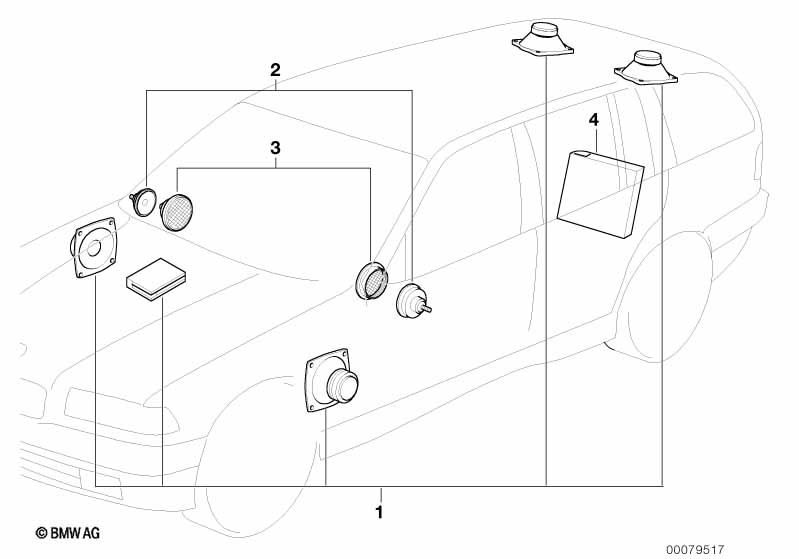 2
3
4
1
© BMW AG
00079517