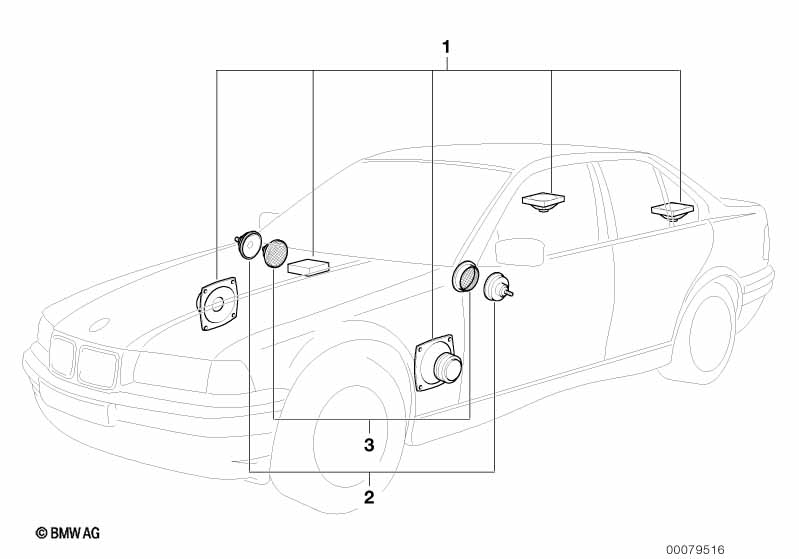 1

3

2

© BMW AG

00079516