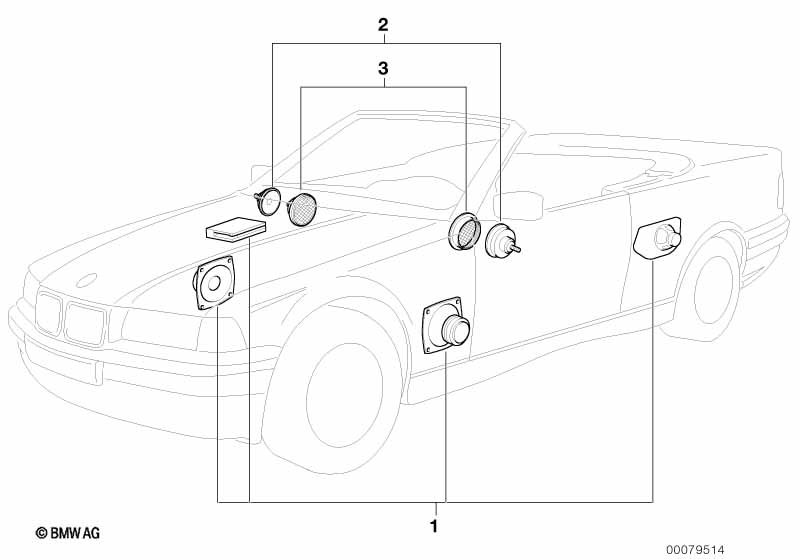 2

3

1

© BMW AG

00079514