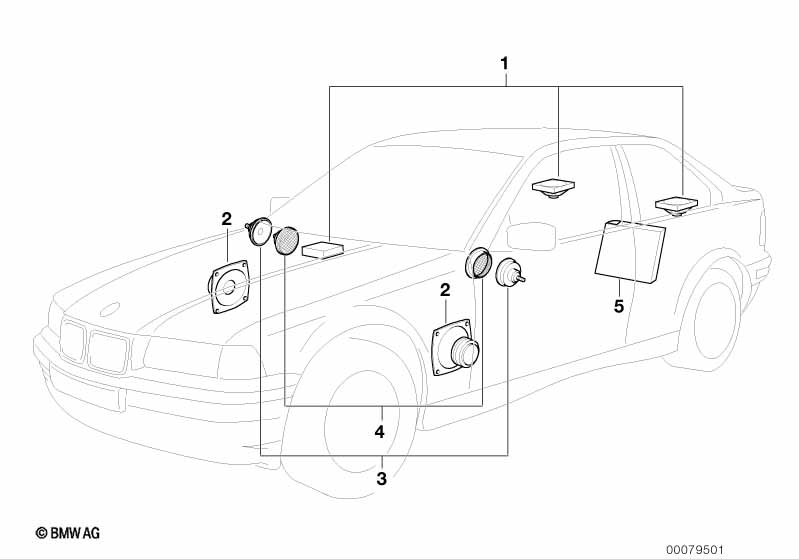 1
2
2
5
4
3
© BMW AG
00079501