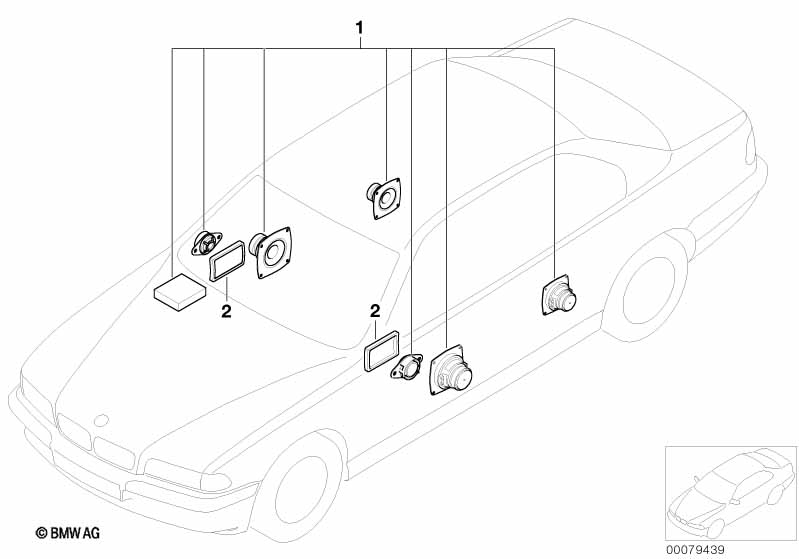 1

2

2

© BMW AG

00079439