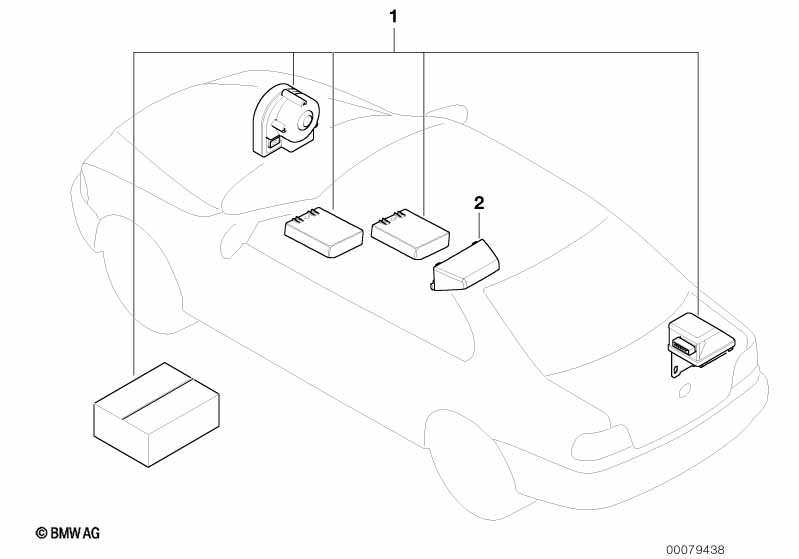 1

2

© BMW AG

00079438