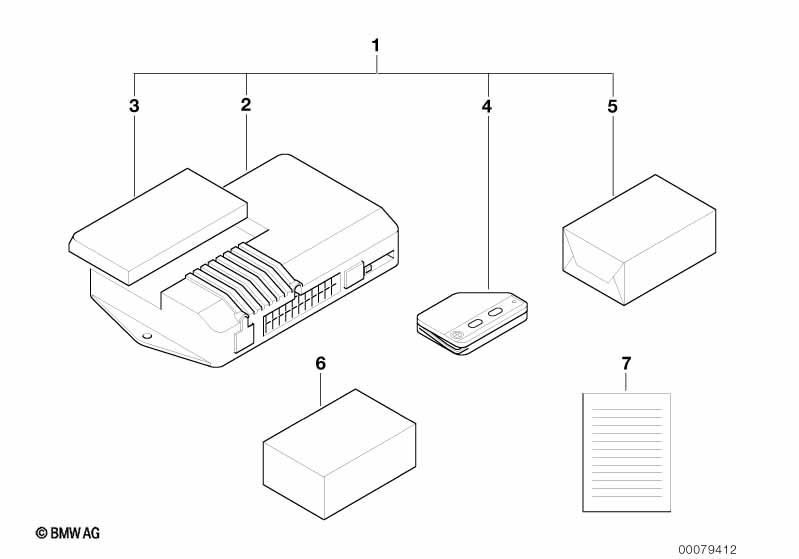 1
3
2
4
5
6
7
© BMW AG
00079412