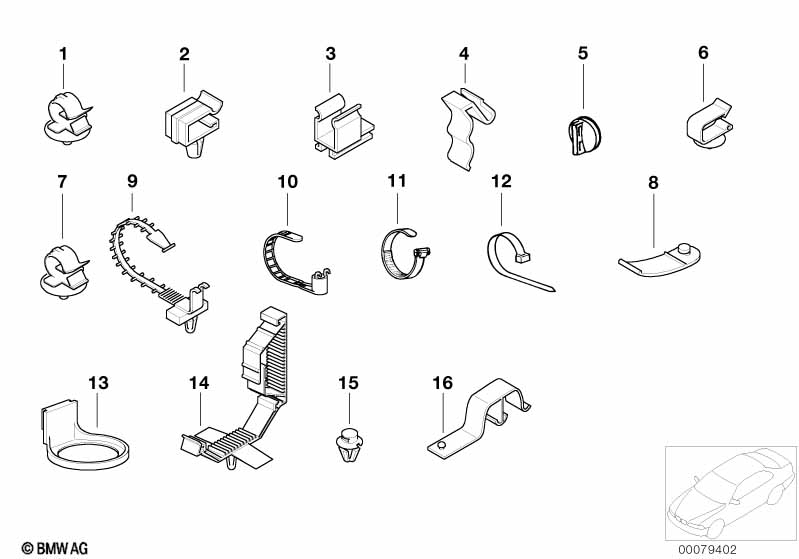 1
2
3
4
5
6
7
9
10
11
12
8
13
14
15
16
© BMW AG
00079402