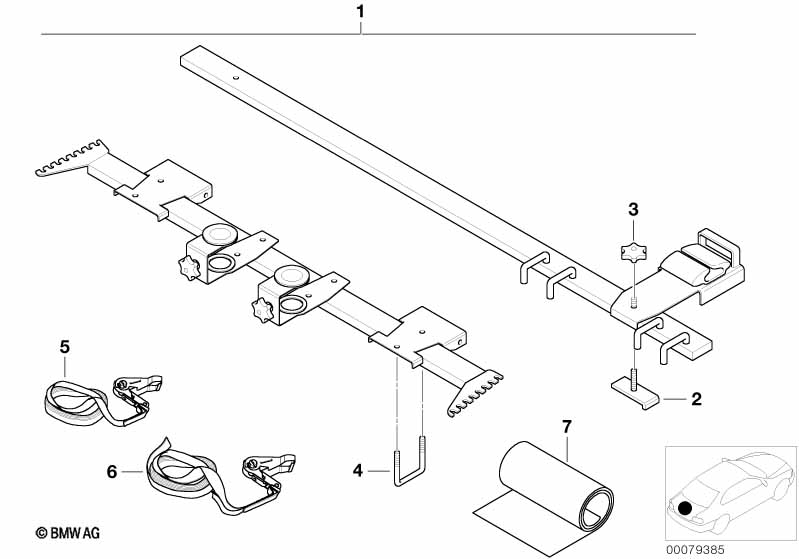 1
3
5
2
7
6
4
© BMW AG
00079385