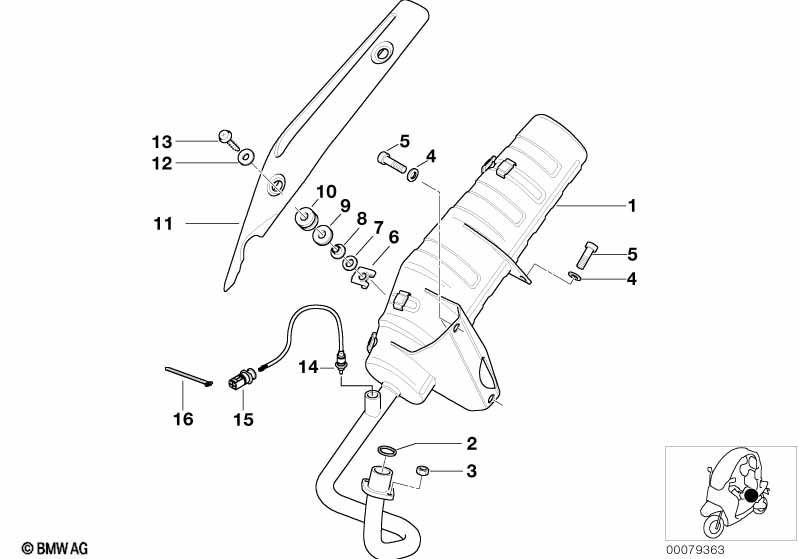 13
12
11
10
9
8
7
6
5
4
1
5
4
14
16
15
2
3
© BMW AG
00079363