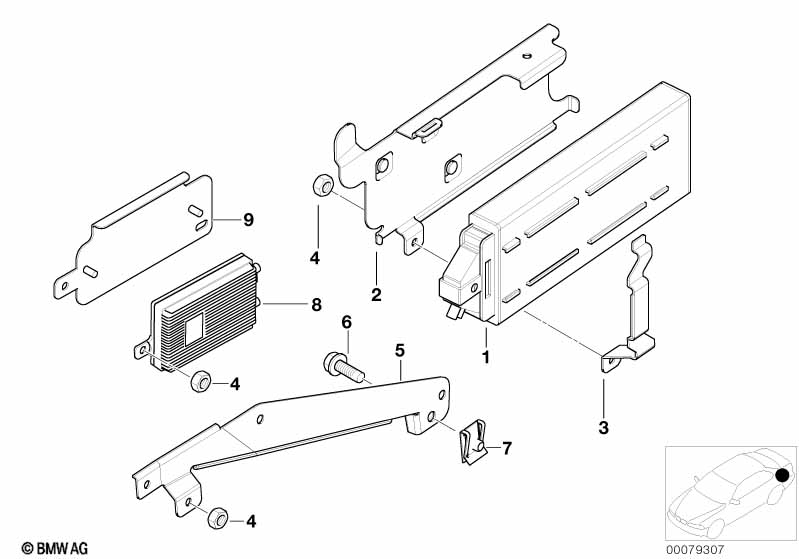 9
4
2
8
6
5
1
4
7
3
4
© BMW AG
00079307