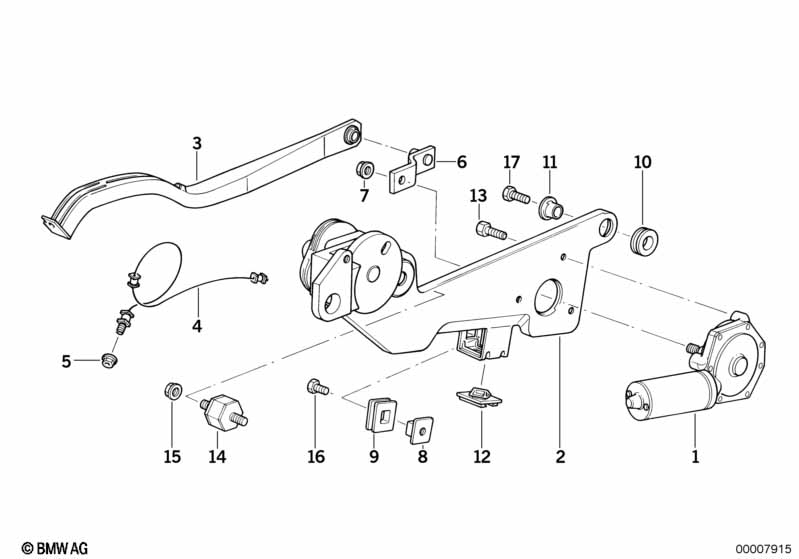 3
6
17
11
10
7
13
4
5
15
14
16
9
8
12
2
1
© BMW AG
00007915