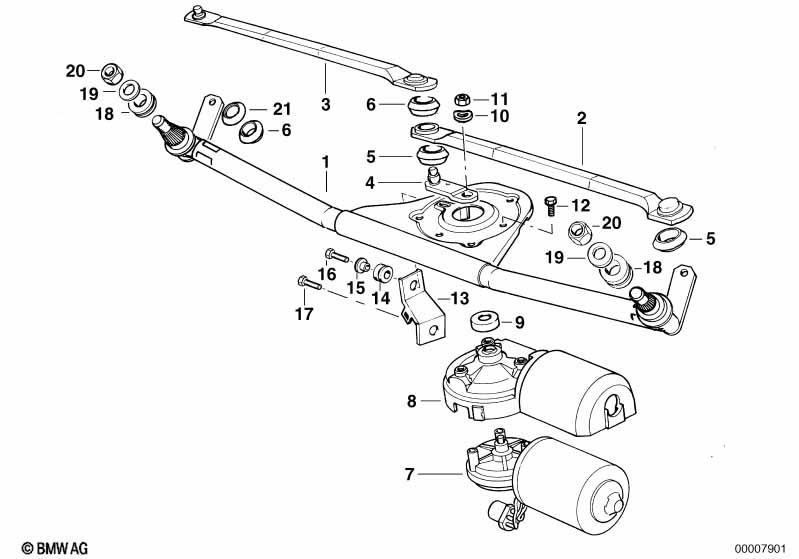 20
19
18
3
21
6
6
11
10
2
5
1
4
12
20
5
19
18
16
15
14
13
17
9
8
7
© BMW AG
00007901