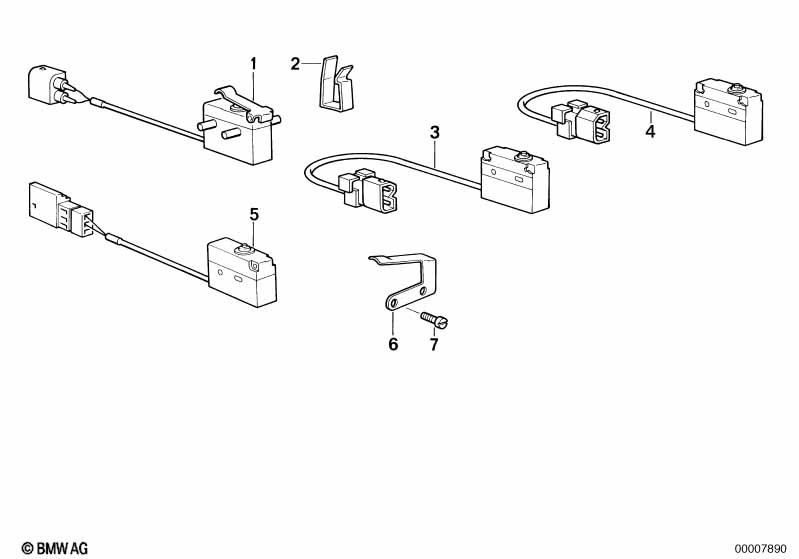 1
2
3
4
5
6
7

© BMW AG

00007890