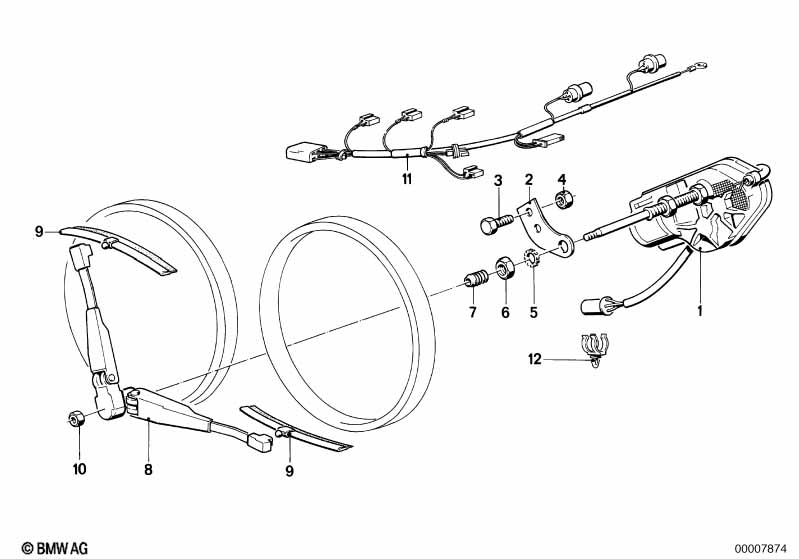 11
3
2
4
9
7
6
5
1
12
10
8
9
© BMW AG
00007874